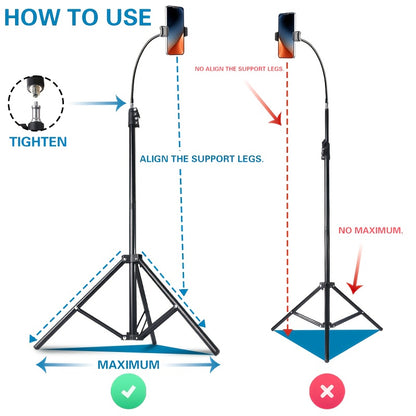 HOW TO USE

TIGHTEN

ALIGN THE SUPPORT LEGS.

MAXIMUM

NO ALIGN THE SUPPORT LEGS.

NO MAXIMUM.