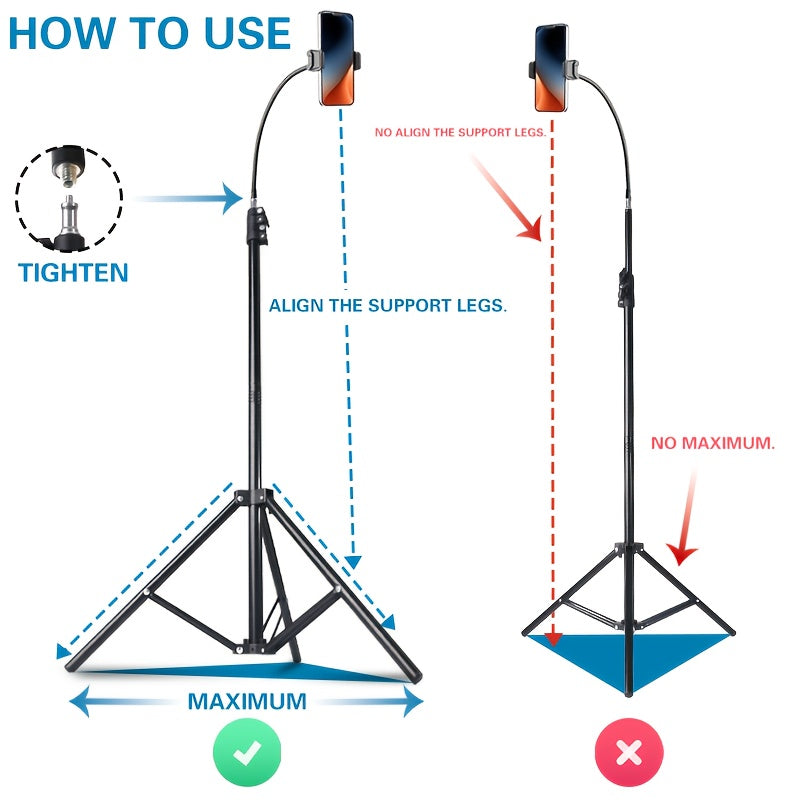 HOW TO USE

TIGHTEN

ALIGN THE SUPPORT LEGS.

MAXIMUM

NO ALIGN THE SUPPORT LEGS.

NO MAXIMUM.