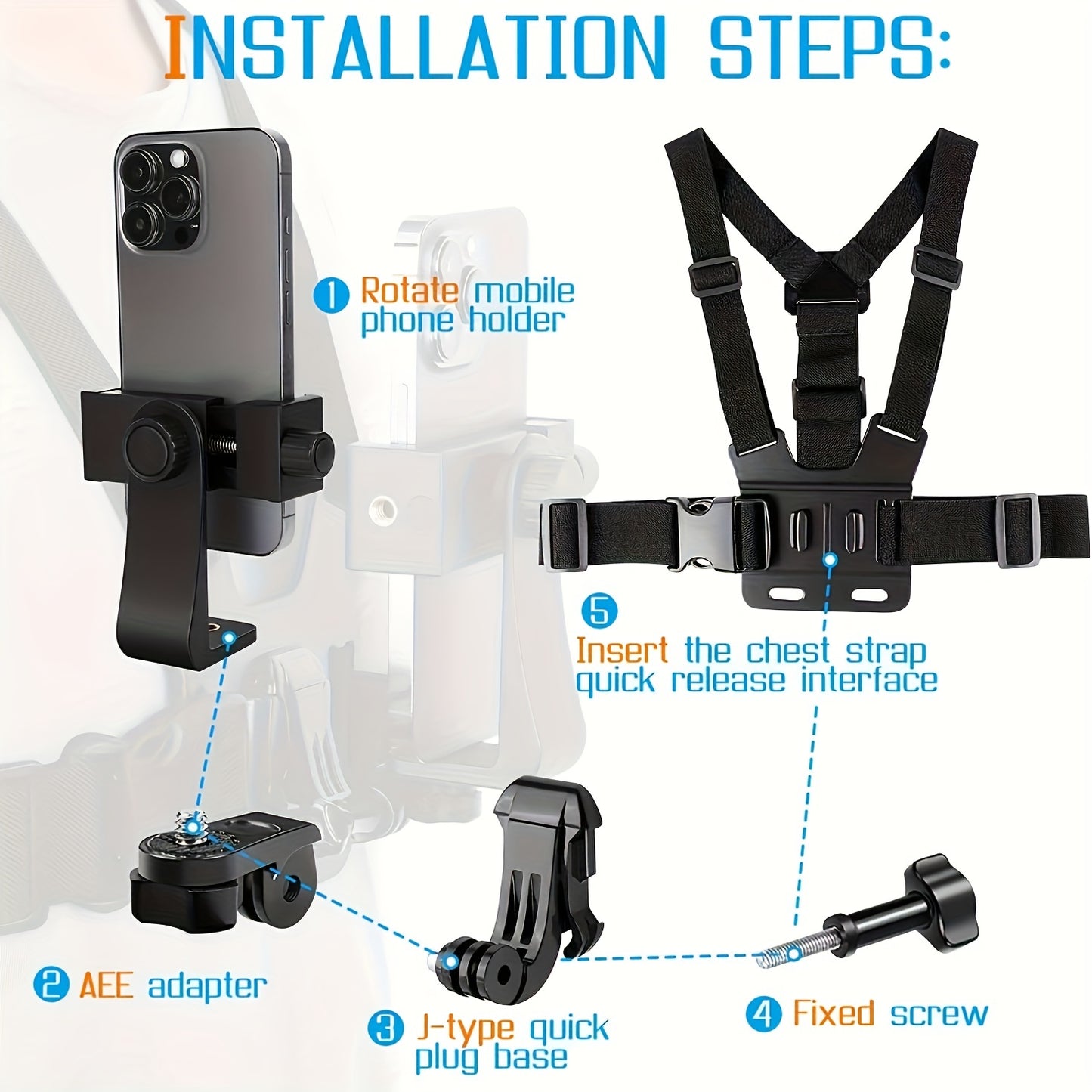 INSTALLATION STEPS:

1 Rotate mobile phone holder

5 Insert the chest strap quick release interface

2 AEE adapter

3 J-type quick plug base

4 Fixed screw